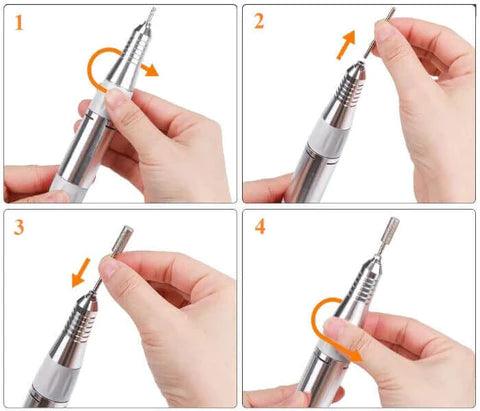 1

2

3

4