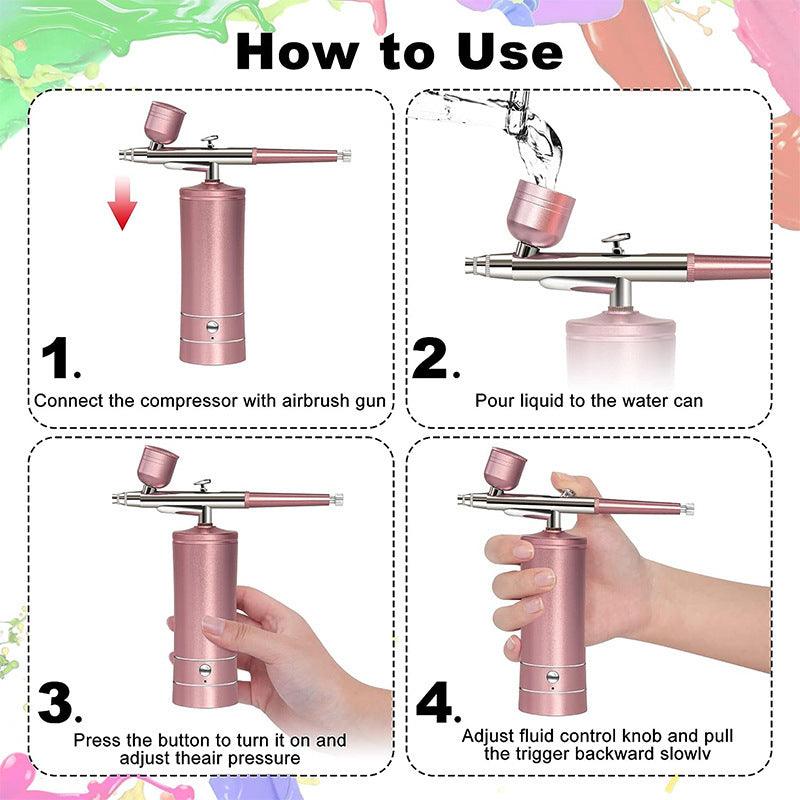 How to Use

1.

Connect the compressor with airbrush gun

2.

Pour liquid to the water can

3.

Press the button to turn it on and adjust theair pressure

4.

Adjust fluid control knob and pull the trigger backward slowlv